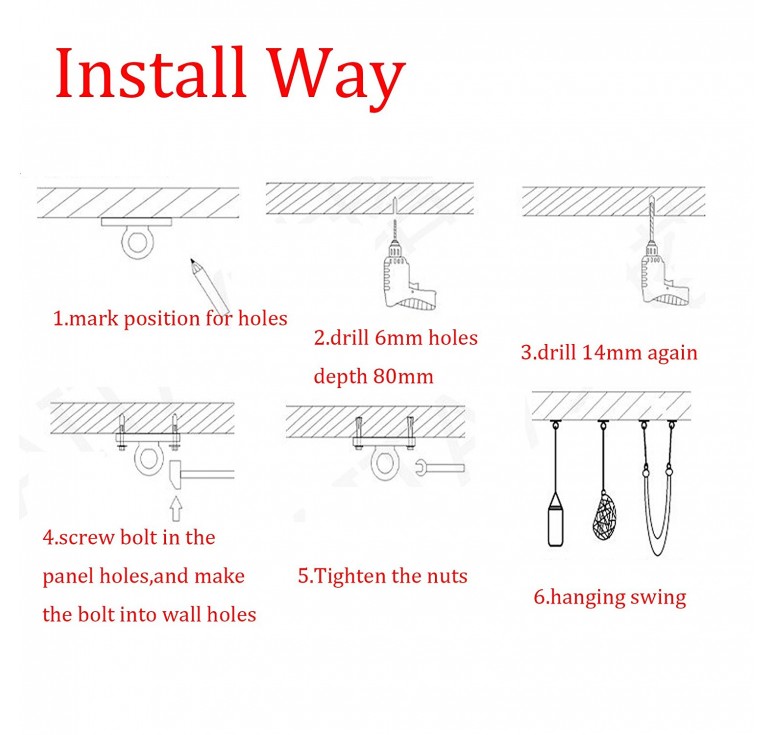 Install Way

1.mark position for holes

2.drill 6mm holes depth 80mm

3.drill 14mm again

4.screw bolt in the panel holes,and make the bolt into wall holes

5.Tighten the nuts

6.hanging swing