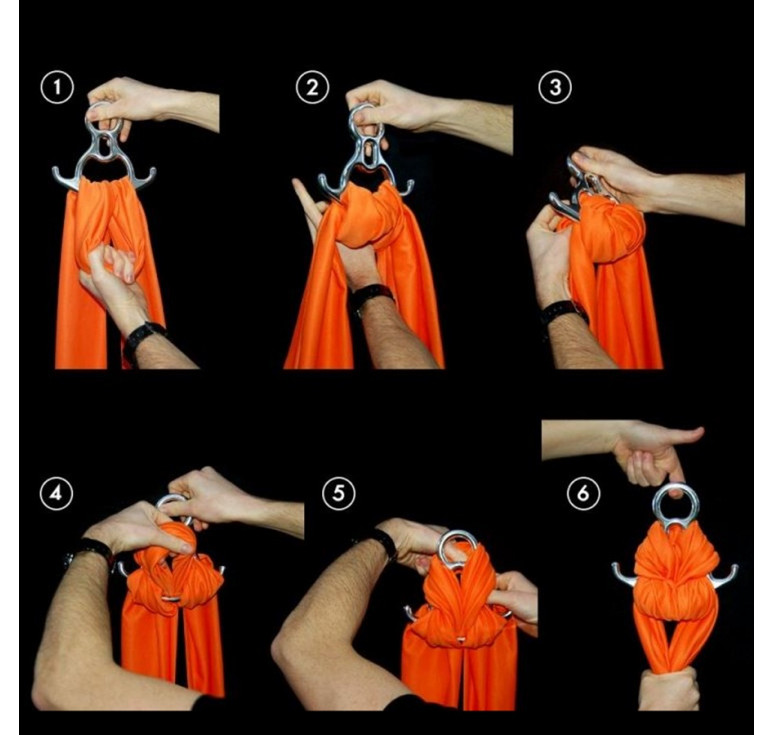 1

2

3

4

5

6